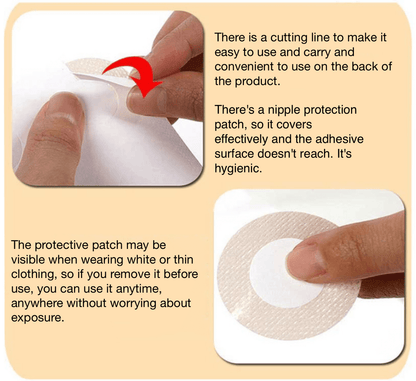 There is a cutting line to make it easy to use and carry and convenient to use on the back of the product.

There's a nipple protection patch, so it covers effectively and the adhesive surface doesn't reach. It's hygienic.

The protective patch may be visible when wearing white or thin clothing, so if you remove it before use, you can use it anytime, anywhere without worrying about exposure.