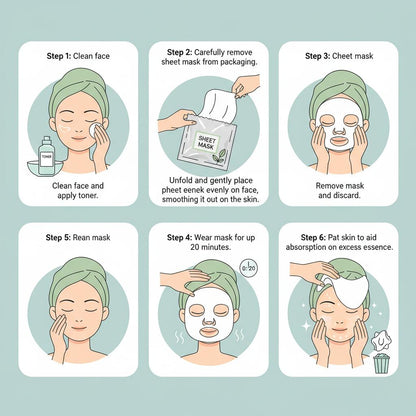 Step 1: Clean face

TONER

Clean face and apply toner.

Step 2: Carefully remove sheet mask from packaging.

SHEET MASK

Unfold and gently place pheet eenek evenly on face, smoothing it out on the skin.

Step 3: Cheet mask

Remove mask and discard.

Step 5: Rean mask

Step 4: Wear mask for up 20 minutes.

0:20

Step 6: Pat skin to aid absorsption on excess essence.