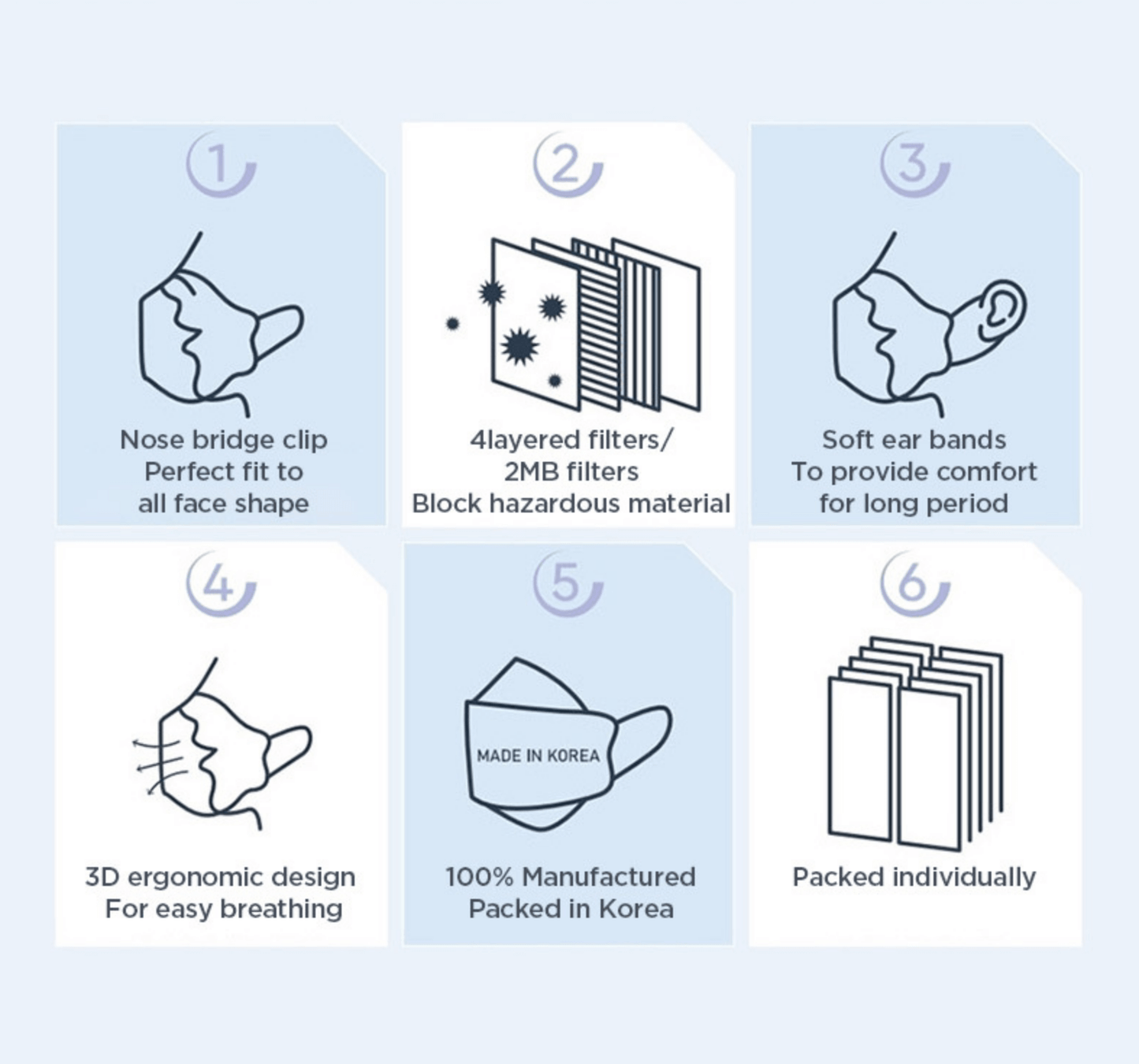 1

Nose bridge clip
Perfect fit to
all face shape

2

4layered filters/
2MB filters
Block hazardous material

3

Soft ear bands
To provide comfort
for long period

4

3D ergonomic design
For easy breathing

5

MADE IN KOREA

100% Manufactured
Packed in Korea

6

Packed individually