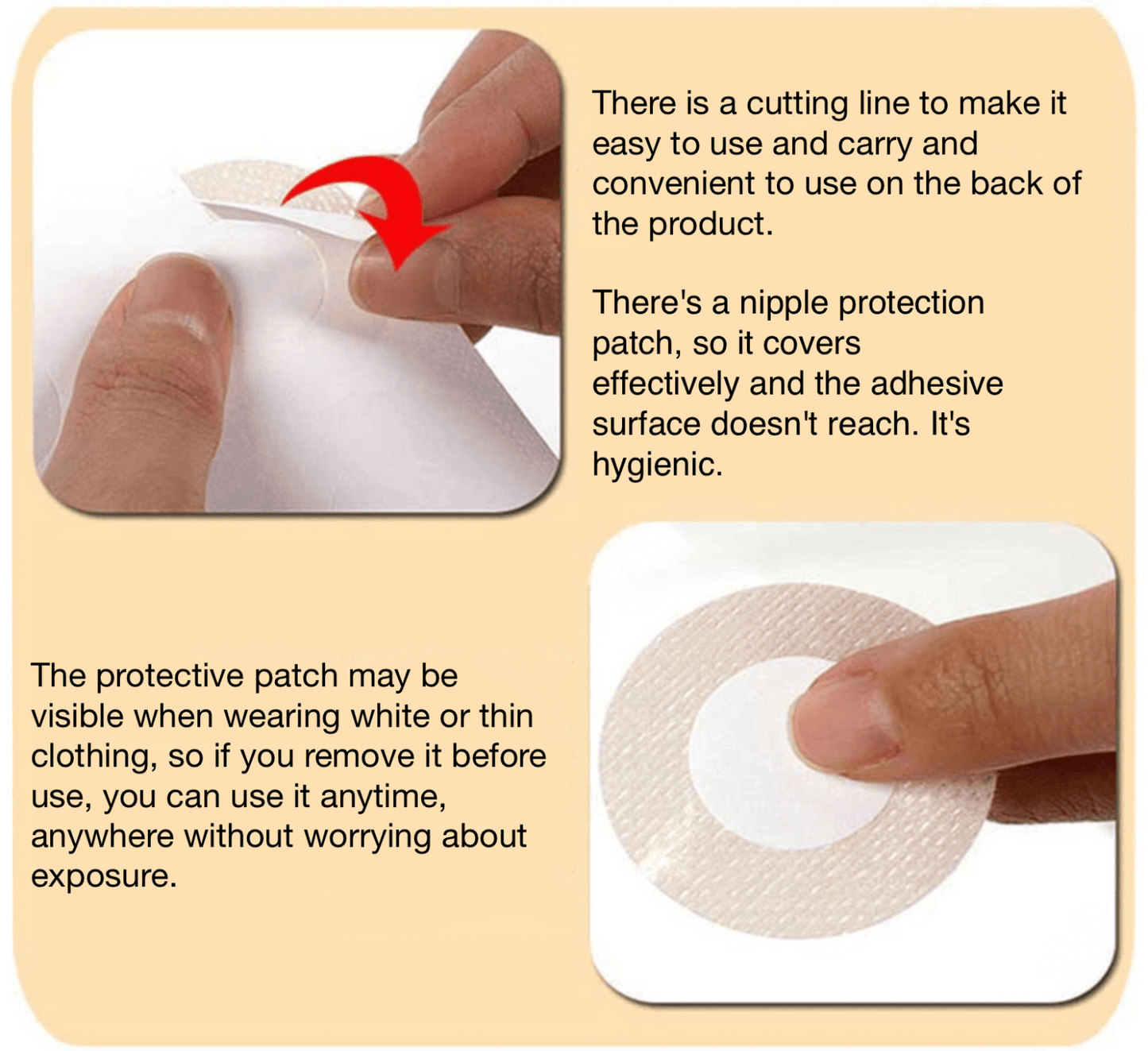 There is a cutting line to make it easy to use and carry and convenient to use on the back of the product.

There's a nipple protection patch, so it covers effectively and the adhesive surface doesn't reach. It's hygienic.

The protective patch may be visible when wearing white or thin clothing, so if you remove it before use, you can use it anytime, anywhere without worrying about exposure.